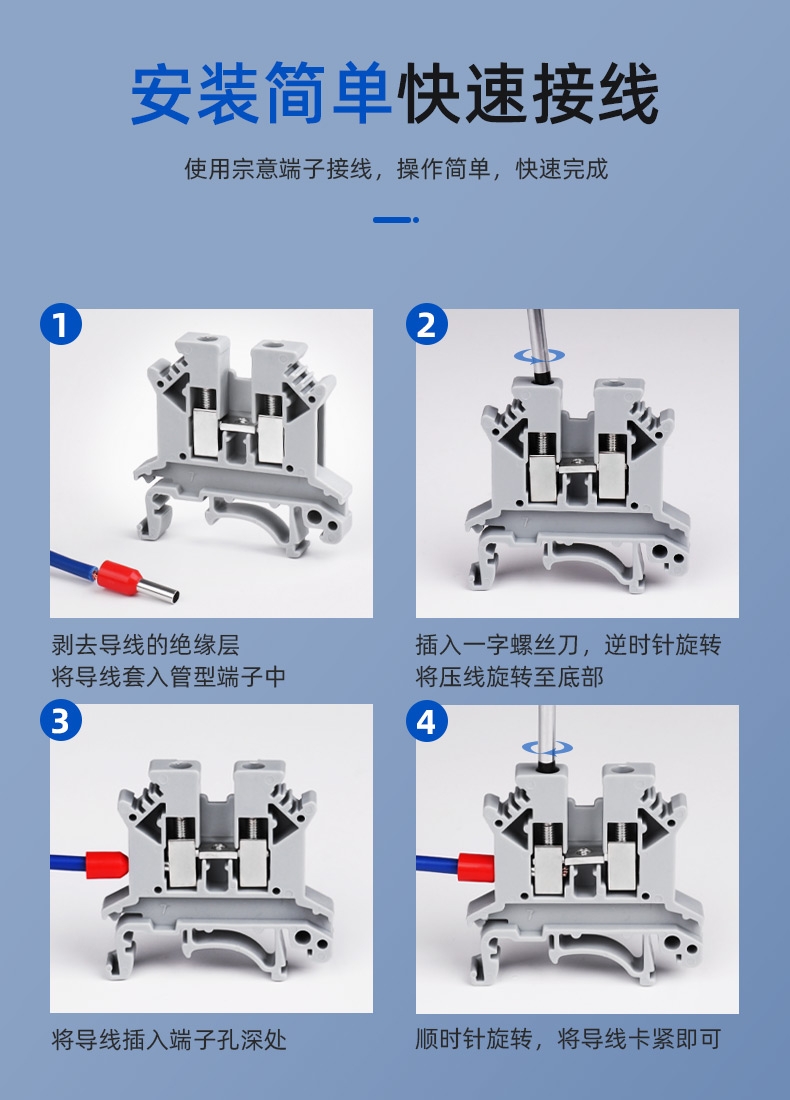 安装简单快速接线

使用宗意端子接线，操作简单，快速完成

1

剥去导线的绝缘层
将导线套入管型端子中

2

插入一字螺丝刀，逆时针旋转
将压线旋转至底部

3

将导线插入端子孔深处

4

顺时针旋转，将导线卡紧即可